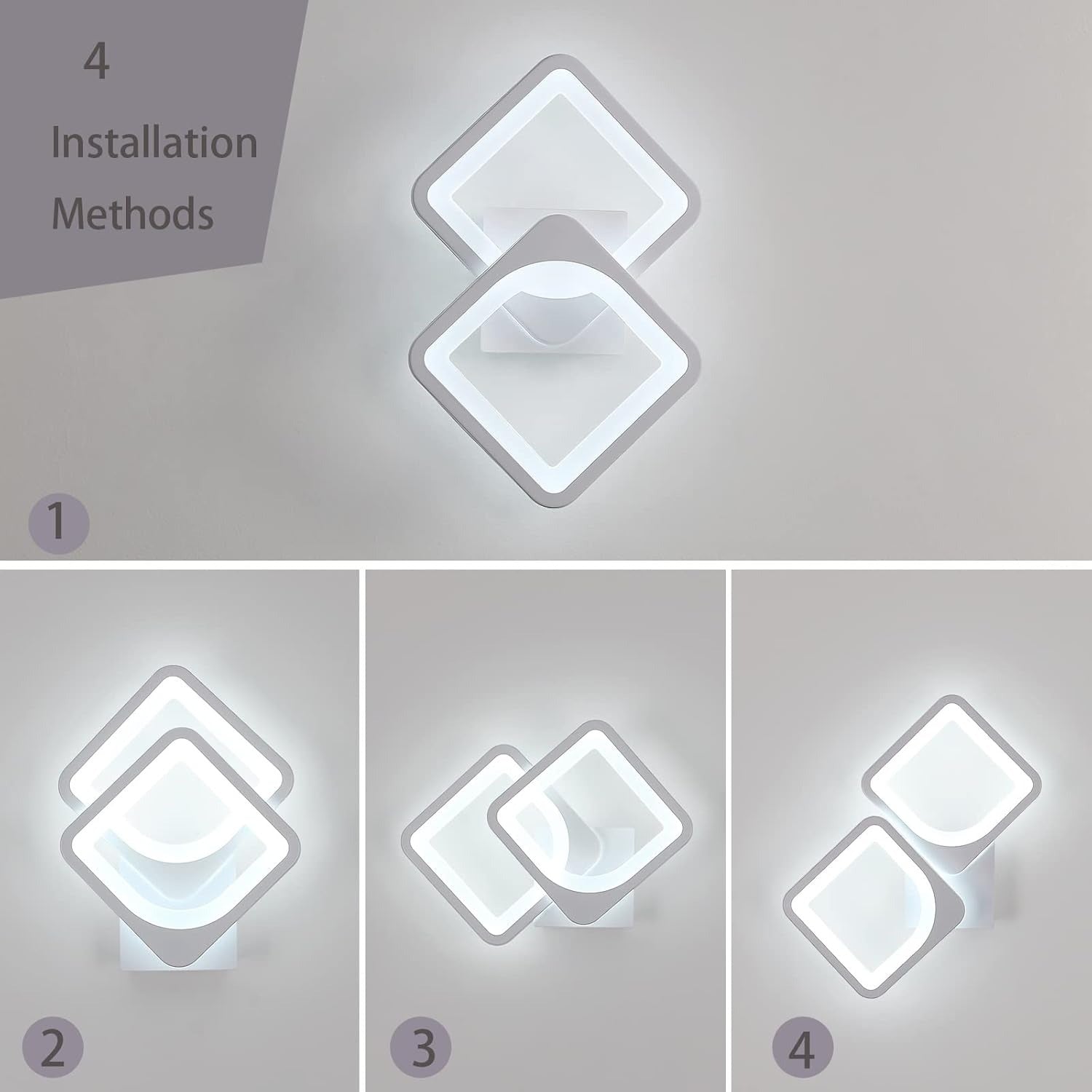 4
Installation
Methods

1

2

3

4