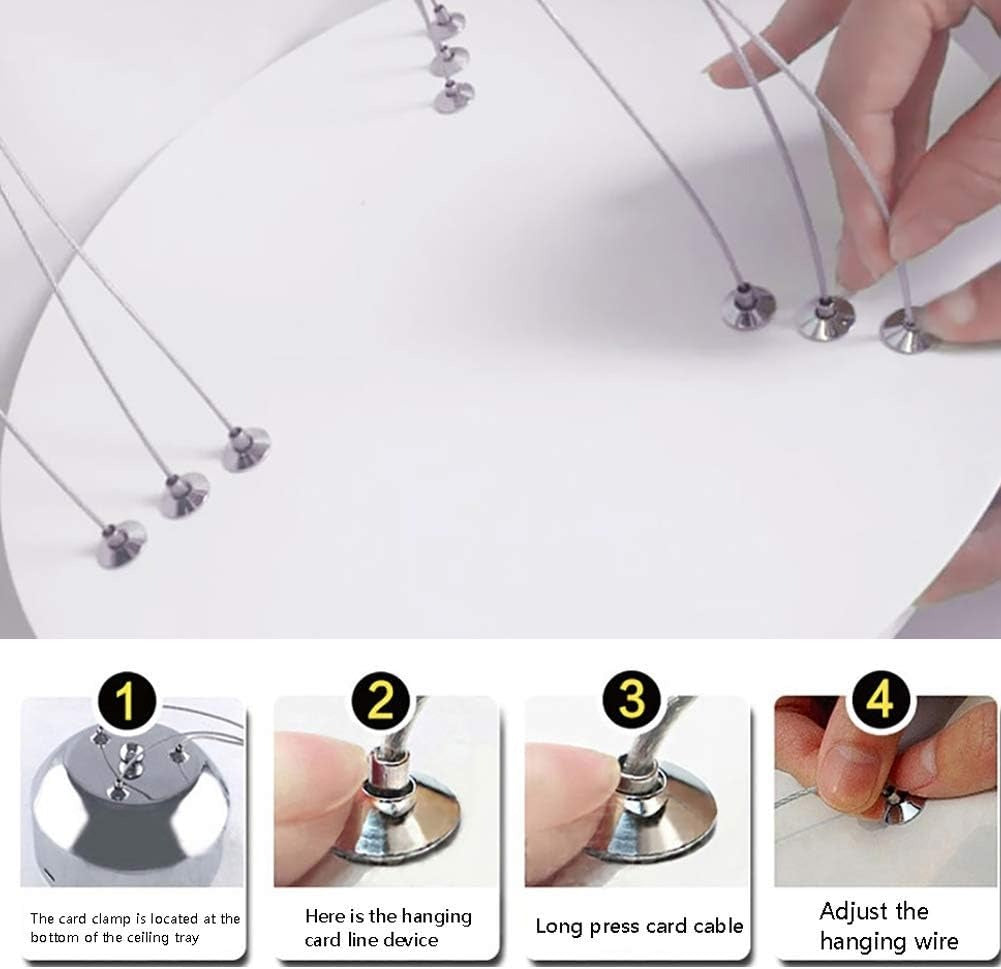 1
The card clamp is located at the bottom of the ceiling tray

2
Here is the hanging card line device

3
Long press card cable

4
Adjust the hanging wire